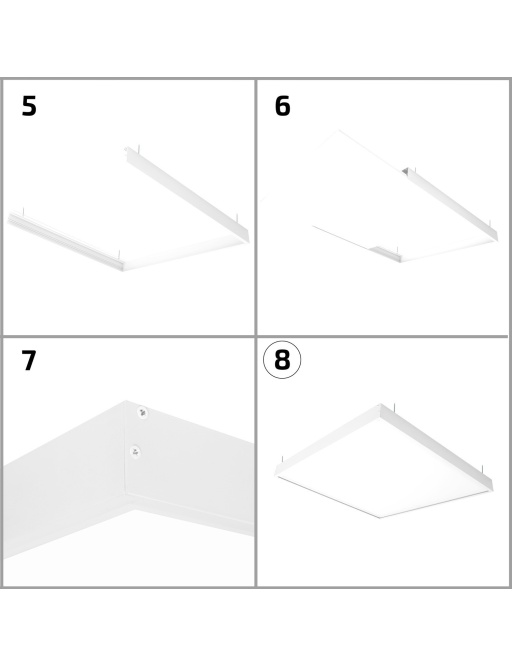 5

6

7

8