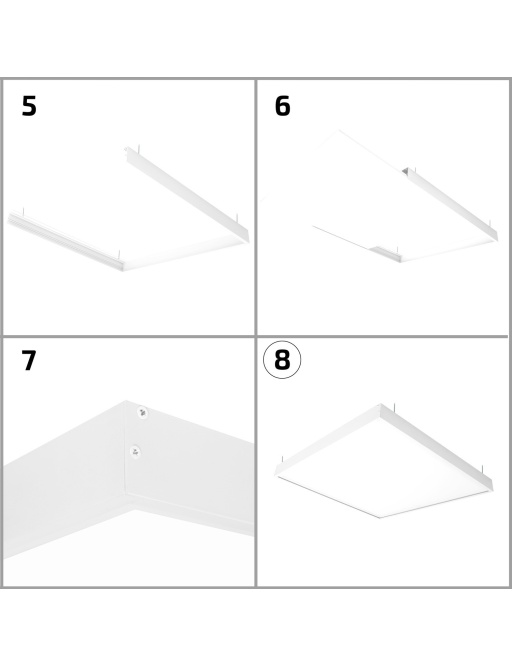 5

6

7

8