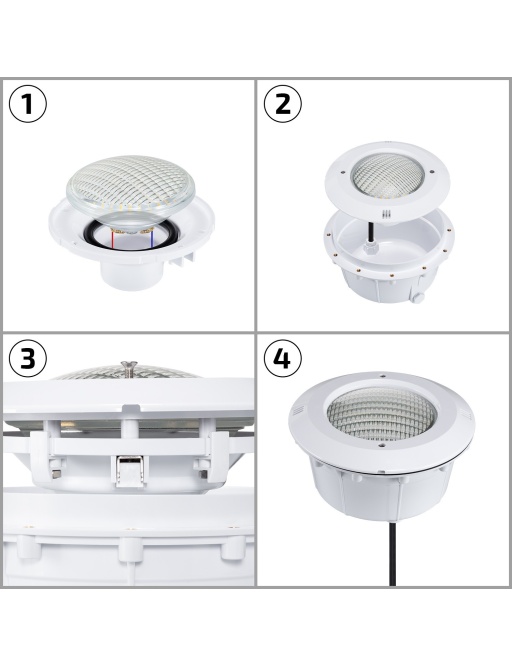 1

2

3

4